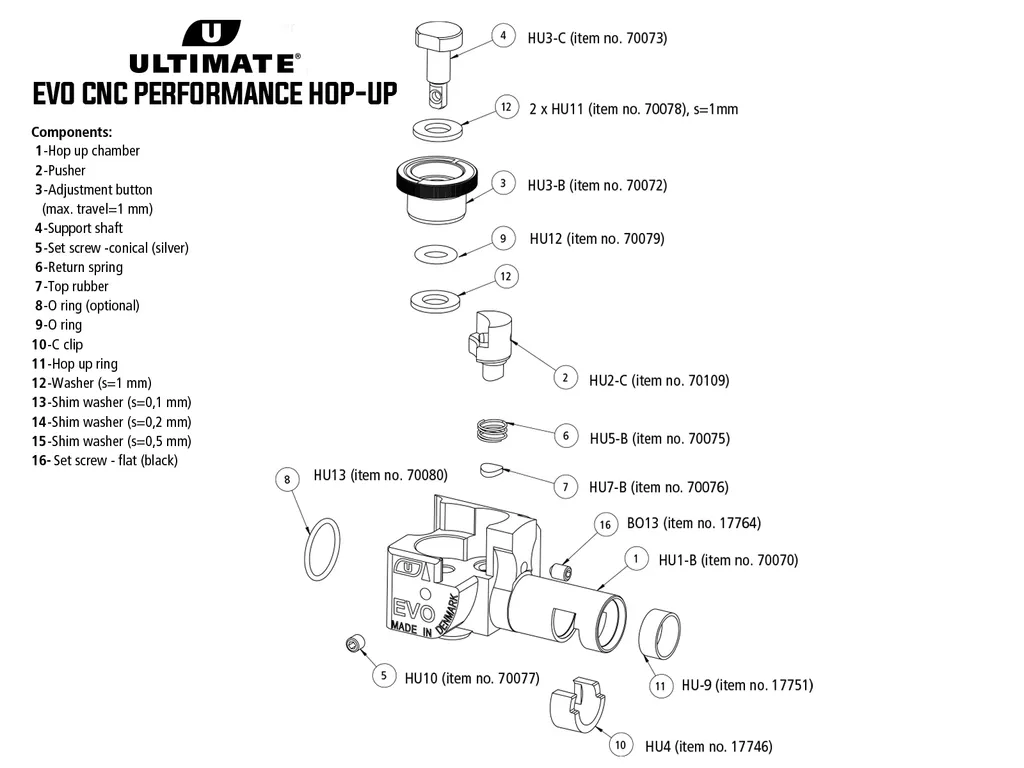 U
ULTIMATE®
EVO CNC PERFORMANCE HOP-UP

Components:
1-Hop up chamber
2-Pusher
3-Adjustment button (max. travel=1 mm)
4-Support shaft
5-Set screw -conical (silver)
6-Return spring
7-Top rubber
8-O ring (optional)
9-O ring
10-C clip
11-Hop up ring
12-Washer (s=1 mm)
13-Shim washer (s=0,1 mm)
14-Shim washer (s=0,2 mm)
15-Shim washer (s=0,5 mm)
16- Set screw - flat (black)

4 HU3-C (item no. 70073)
12 2 x HU11 (item no. 70078), s=1mm
3 HU3-B (item no. 70072)
9 HU12 (item no. 70079)
12
2 HU2-C (item no. 70109)
6 HU5-B (item no. 70075)
7 HU7-B (item no. 70076)
8 HU13 (item no. 70080)
16 BO13 (item no. 17764)
1 HU1-B (item no. 70070)
U
EVO
MADE IN DENMARK
5 HU10 (item no. 70077)
11 HU-9 (item no. 17751)
10 HU4 (item no. 17746)